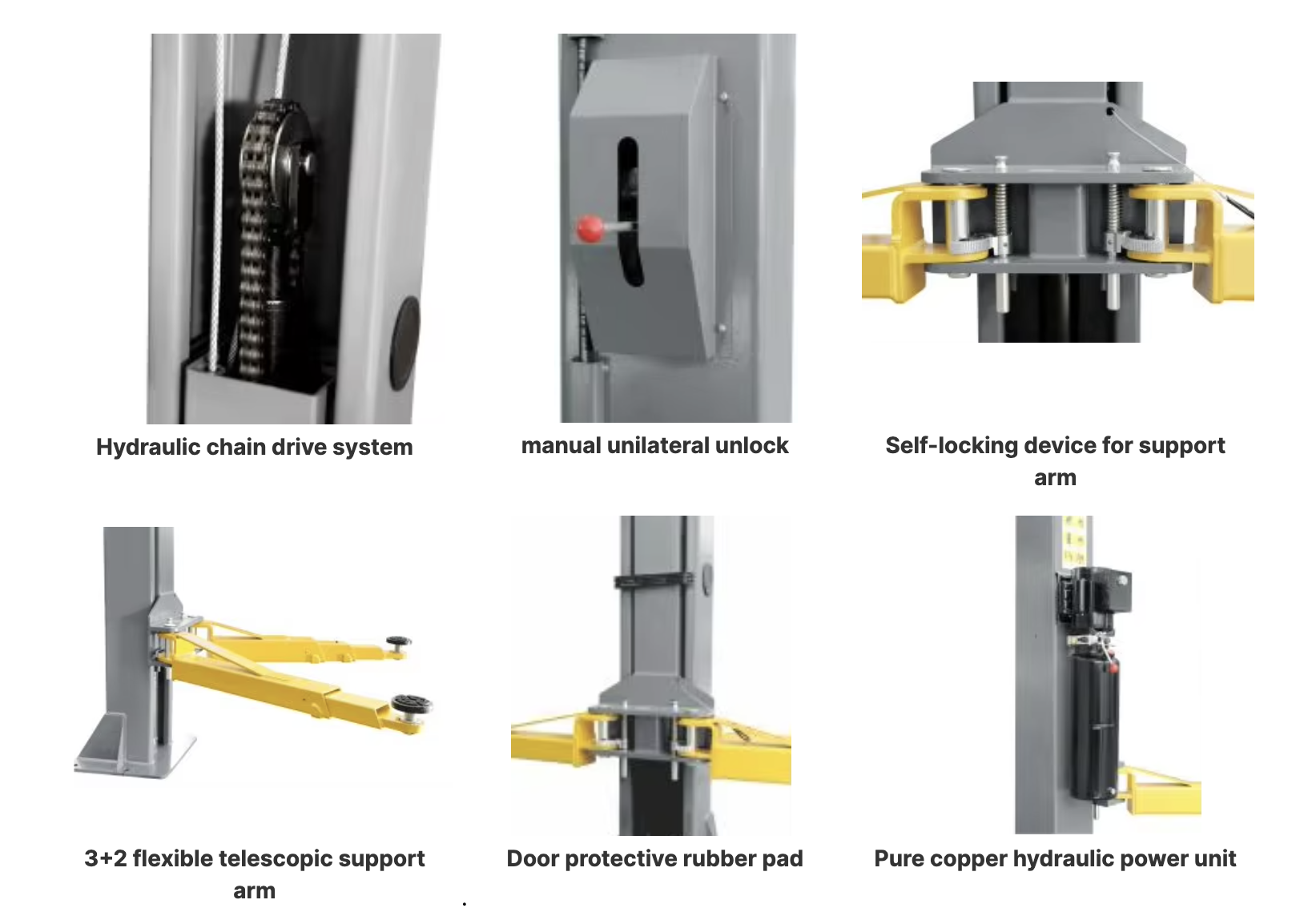 Hydraulic chain drive system

manual unilateral unlock

Self-locking device for support arm

3+2 flexible telescopic support arm

Door protective rubber pad

Pure copper hydraulic power unit